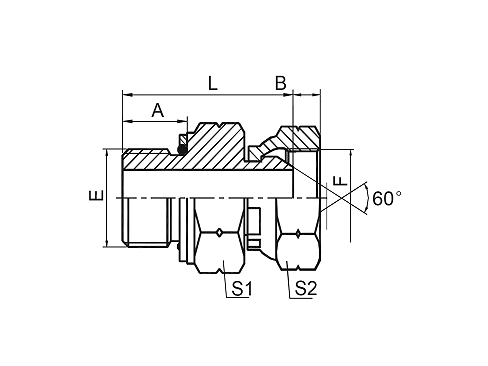 L
B
A
E
F
60°
S1
S2